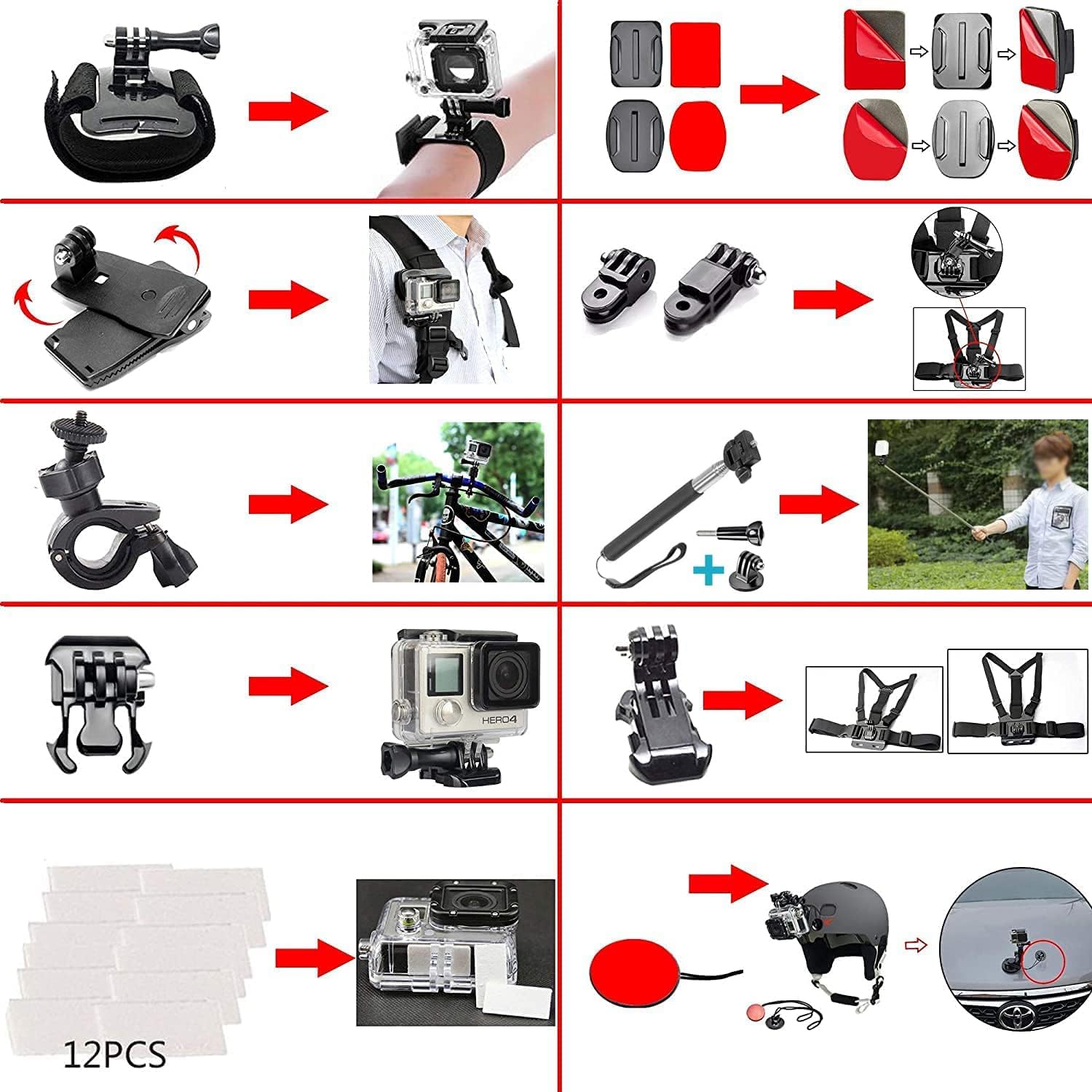 HERO4

12PCS