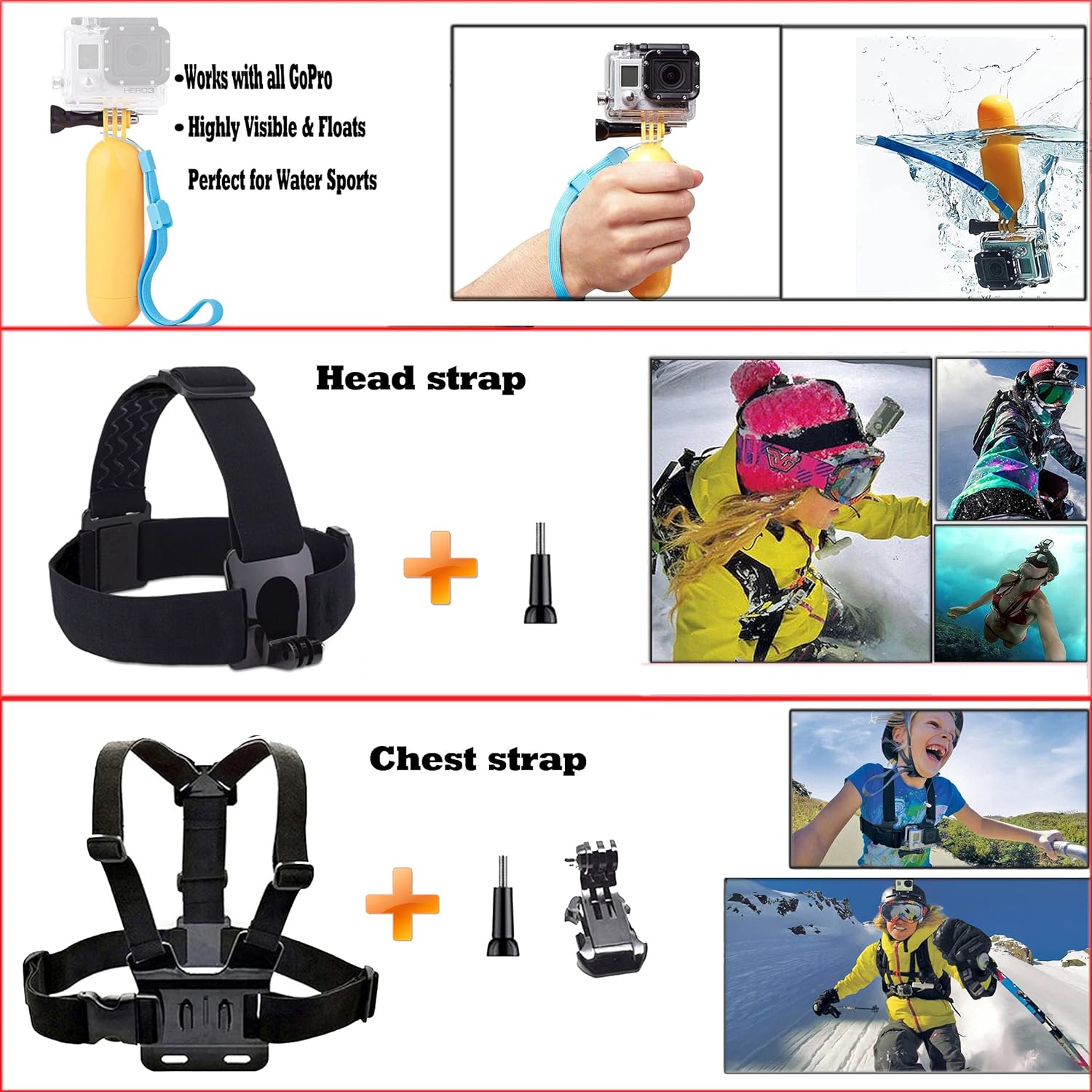 HERO3
•Works with all GoPro
• Highly Visible & Floats
Perfect for Water Sports

HERO3

Head strap

Chest strap